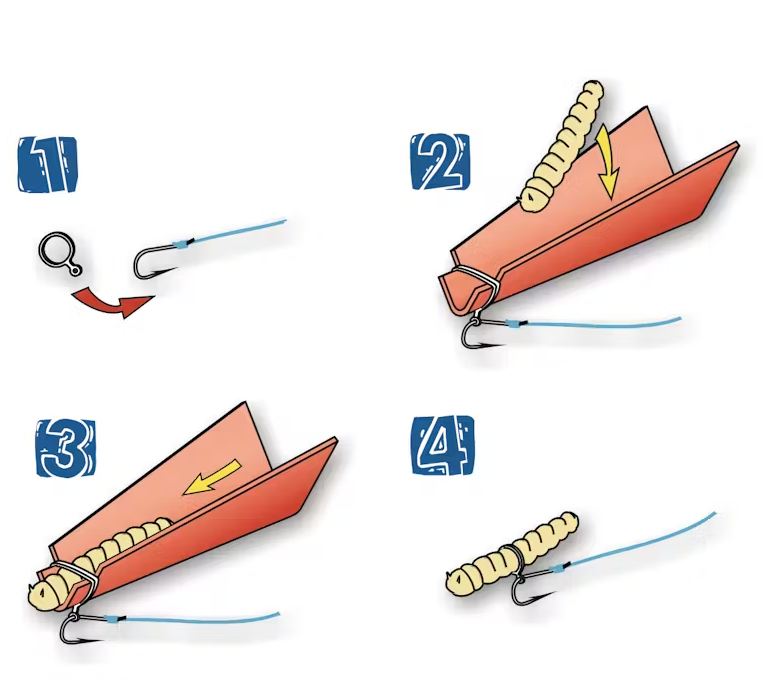 1

2

3

4